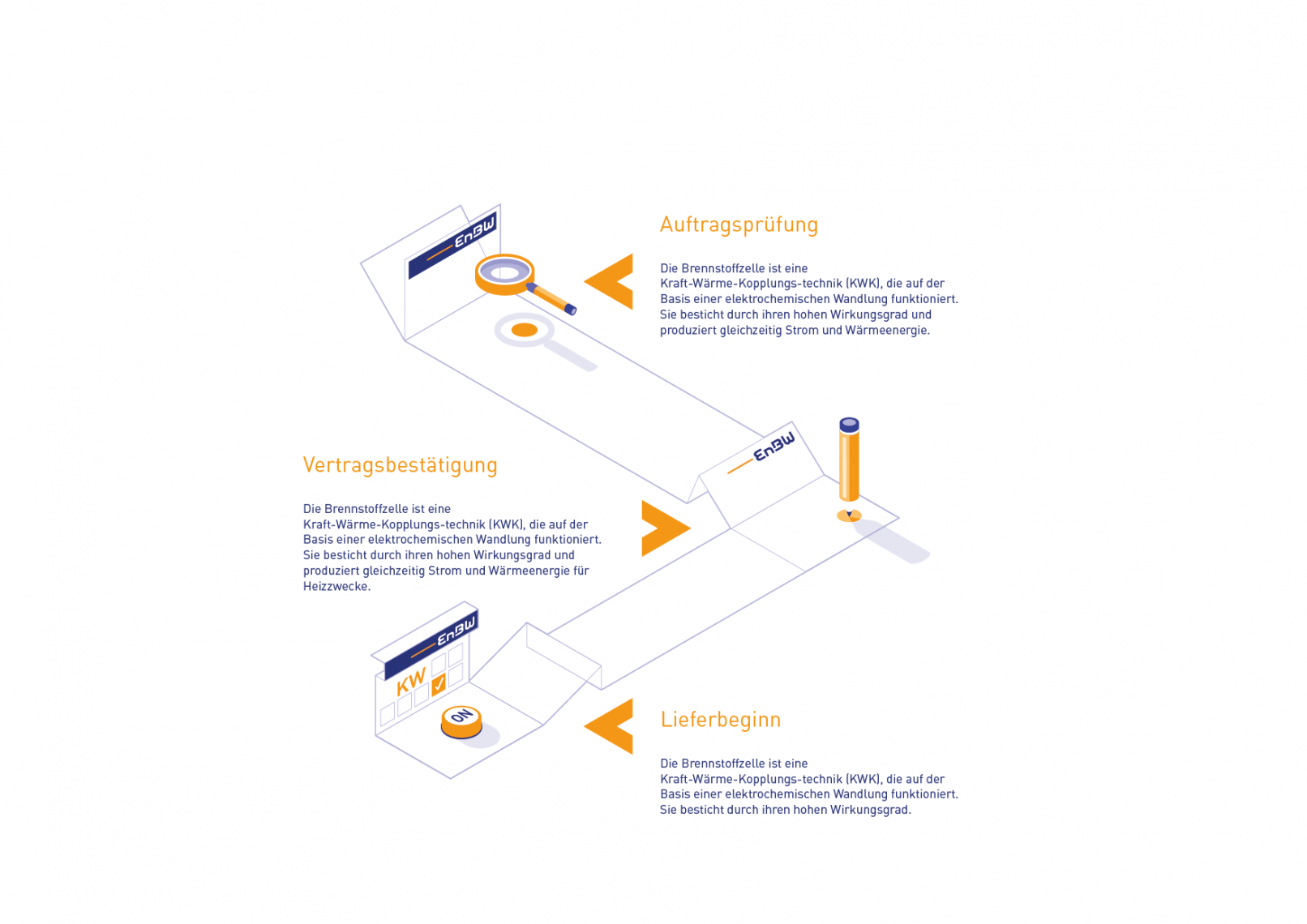 EnBW

Auftragsprüfung

Die Brennstoffzelle ist eine Kraft-Wärme-Kopplungs-technik (KWK), die auf der Basis einer elektrochemischen Wandlung funktioniert. Sie besticht durch ihren hohen Wirkungsgrad und produziert gleichzeitig Strom und Wärmeenergie.

EnBW

Vertragsbestätigung

Die Brennstoffzelle ist eine Kraft-Wärme-Kopplungs-technik (KWK), die auf der Basis einer elektrochemischen Wandlung funktioniert. Sie besticht durch ihren hohen Wirkungsgrad und produziert gleichzeitig Strom und Wärmeenergie für Heizzwecke.

EnBW

KW

ON

Lieferbeginn

Die Brennstoffzelle ist eine Kraft-Wärme-Kopplungs-technik (KWK), die auf der Basis einer elektrochemischen Wandlung funktioniert. Sie besticht durch ihren hohen Wirkungsgrad.