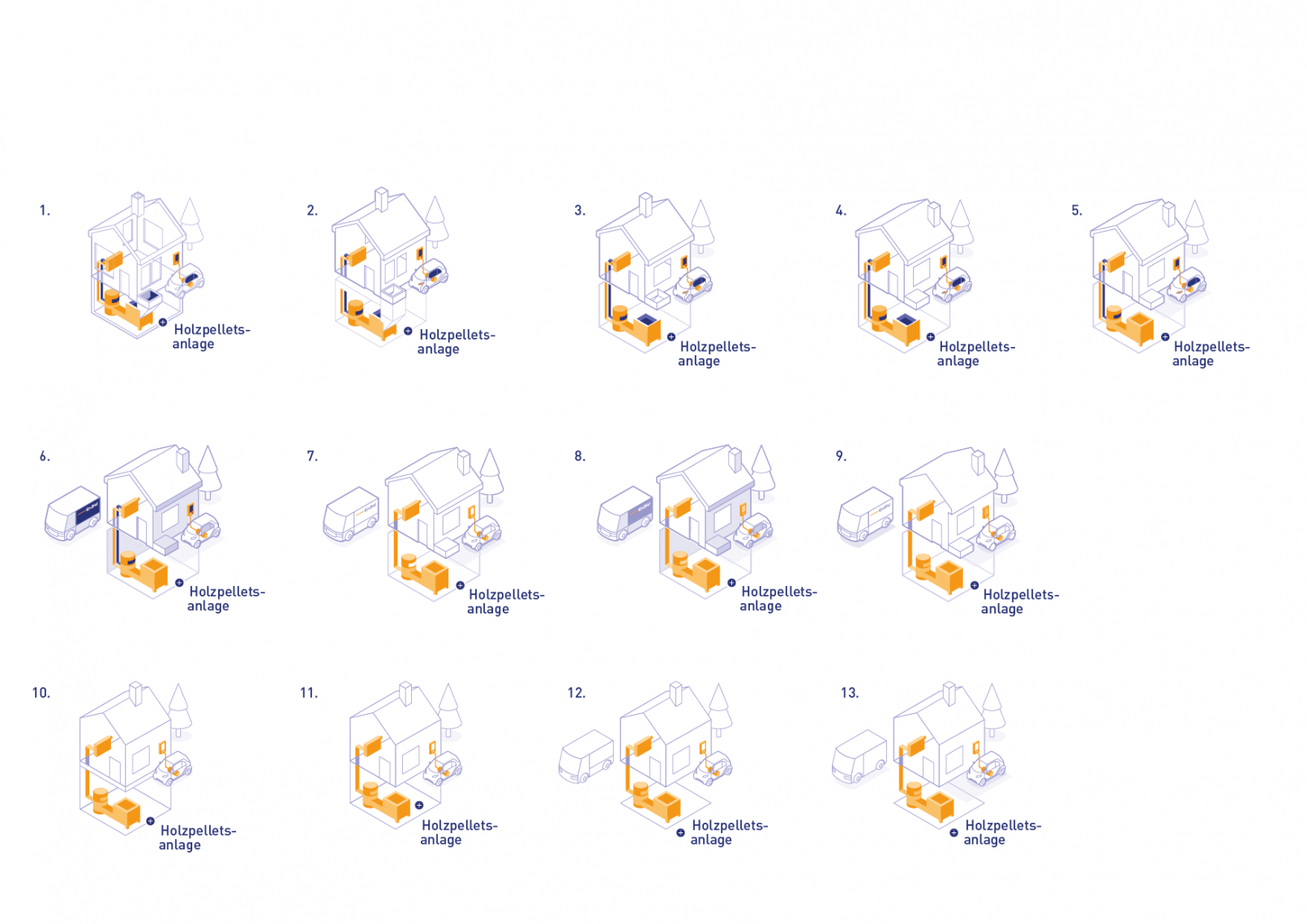 1.

Holzpellets-anlage

2.

Holzpellets-anlage

3.

Holzpellets-anlage

4.

Holzpellets-anlage

5.

Holzpellets-anlage

6.

Holzpellets-anlage

7.

Holzpellets-anlage

8.

Holzpellets-anlage

9.

Holzpellets-anlage

10.

Holzpellets-anlage

11.

Holzpellets-anlage

12.

Holzpellets-anlage

13.

Holzpellets-anlage