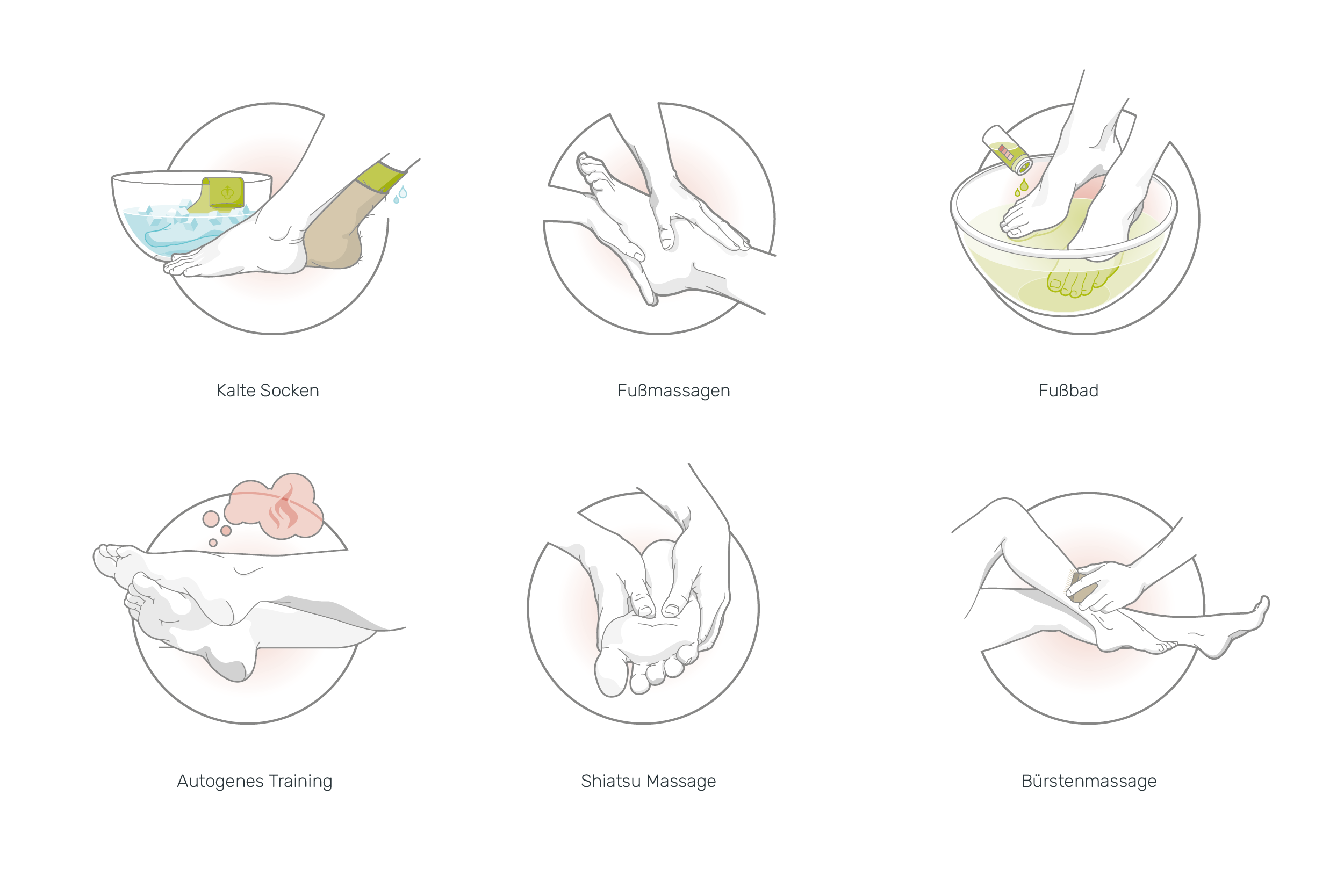 Kalte Socken

Fußmassagen

Fußbad

Autogenes Training

Shiatsu Massage

Bürstenmassage